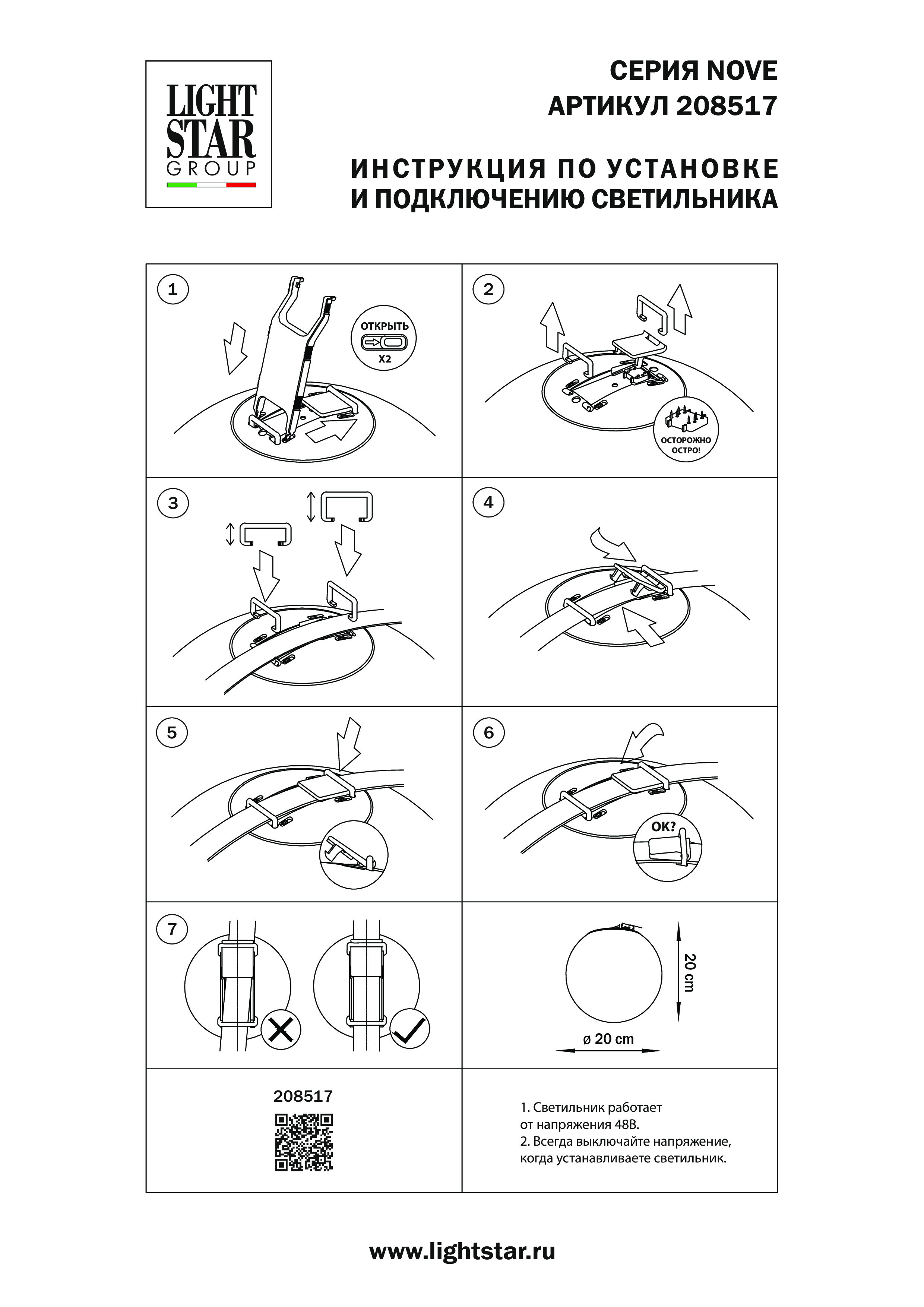 LIGHT STAR GROUP

СЕРИЯ NOVE
АРТИКУЛ 208517

ИНСТРУКЦИЯ ПО УСТАНОВКЕ
И ПОДКЛЮЧЕНИЮ СВЕТИЛЬНИКА

1
ОТКРЫТЬ
X2

2
ОСТОРОЖНО ОСТРО!

3

4

5

6
OK?

7

20 cm
ø 20 cm

208517

1. Светильник работает от напряжения 48В.
2. Всегда выключайте напряжение, когда устанавливаете светильник.

www.lightstar.ru